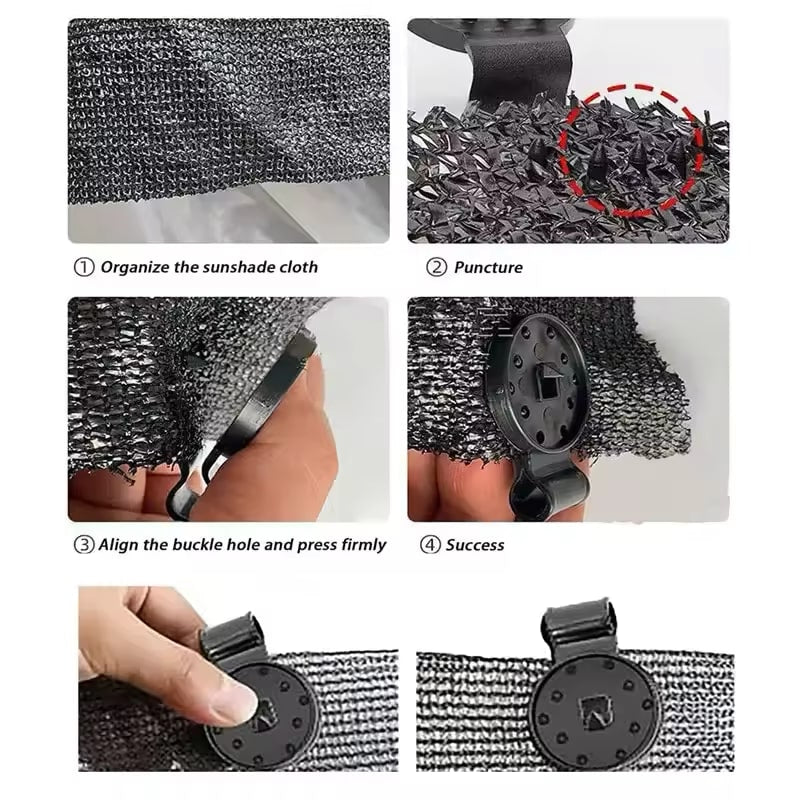 ① Organize the sunshade cloth

② Puncture

③ Align the buckle hole and press firmly

④ Success